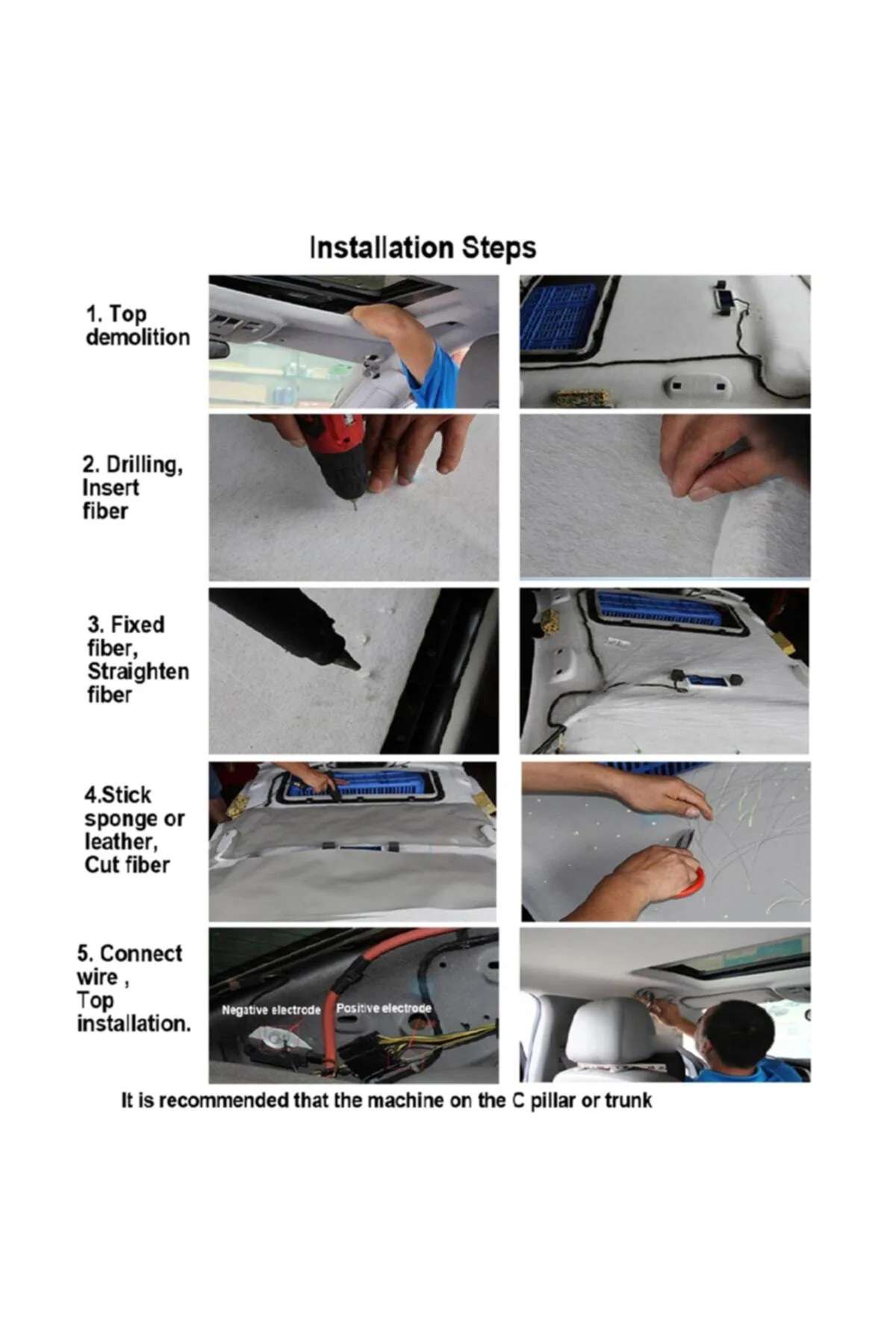 Installation Steps

1. Top demolition

2. Drilling, Insert fiber

3. Fixed fiber, Straighten fiber

4.Stick sponge or leather, Cut fiber

5. Connect wire , Top installation.

Negative electrode

Positive electrode

It is recommended that the machine on the C pillar or trunk